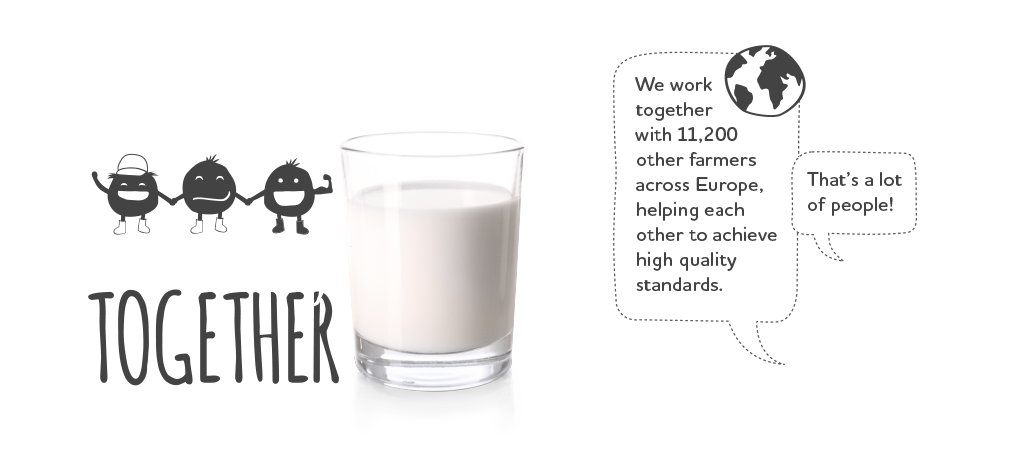 TOGETHER

We work together with 11,200 other farmers across Europe, helping each other to achieve high quality standards.

That's a lot of people!