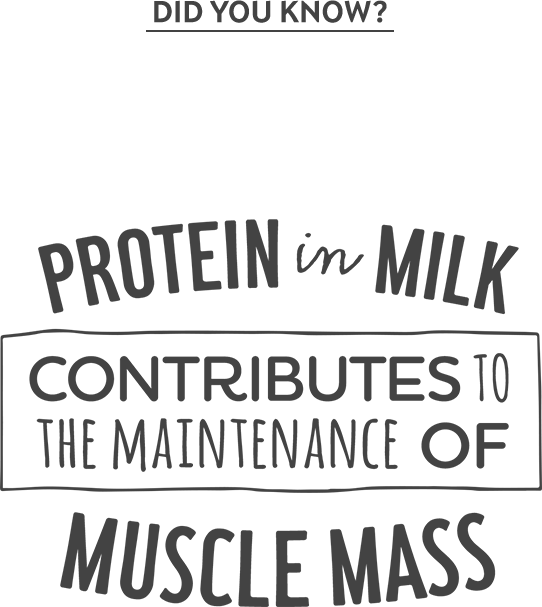 DID YOU KNOW?

PROTEIN in MILK

CONTRIBUTES TO THE MAINTENANCE OF

MUSCLE MASS