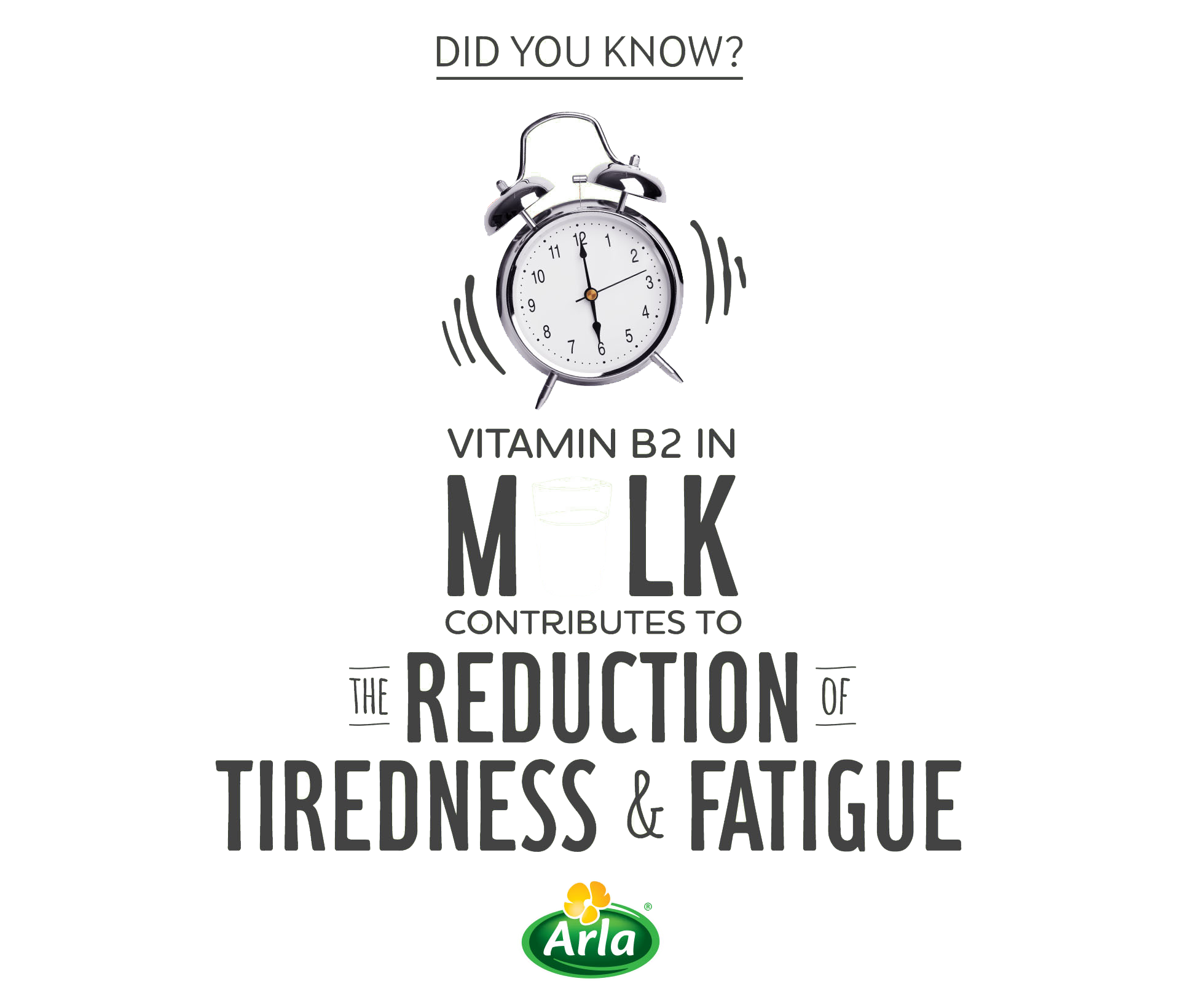 DID YOU KNOW?

12
1
2
3
4
5
6
7
8
9
10
11

VITAMIN B2 IN
M LK
CONTRIBUTES TO
THE REDUCTION OF
TIREDNESS & FATIGUE

Arla®