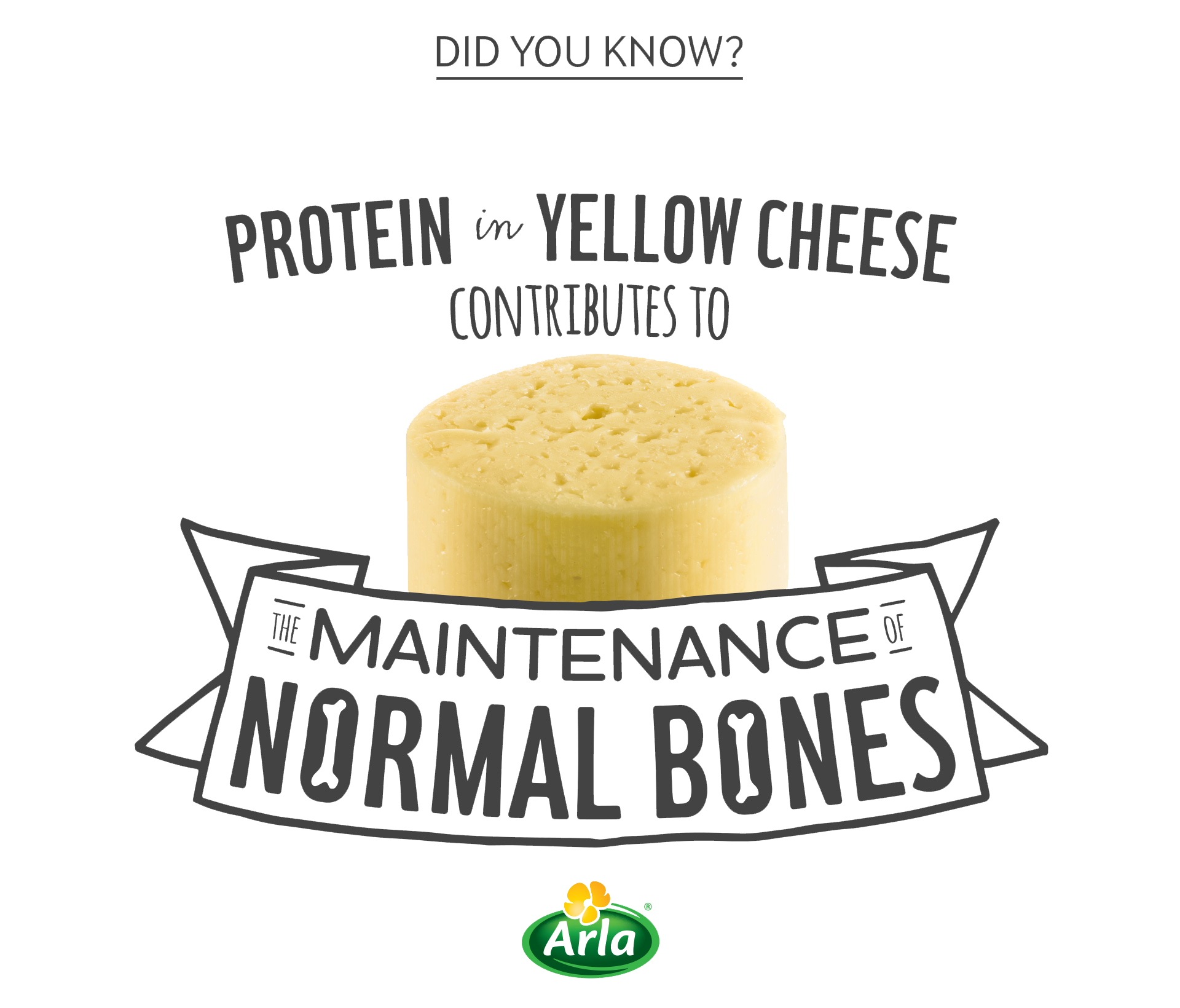 DID YOU KNOW?

PROTEIN in YELLOW CHEESE CONTRIBUTES TO

THE MAINTENANCE OF NORMAL BONES

Arla®