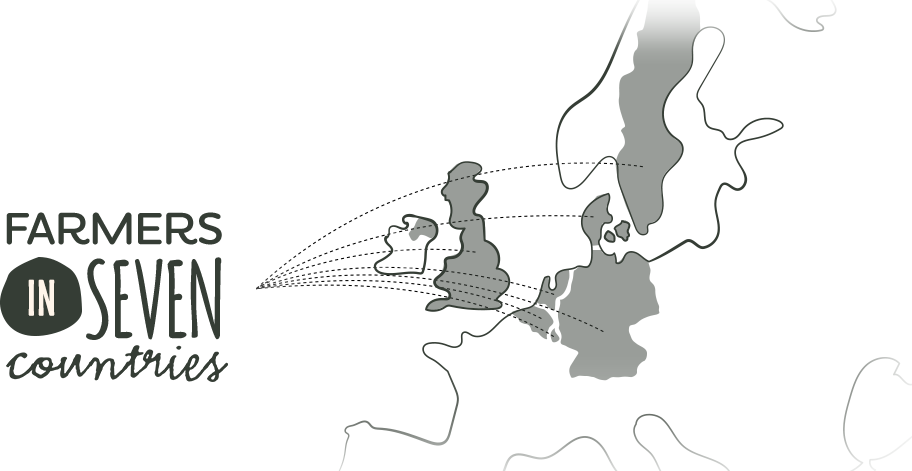 FARMERS
IN SEVEN
countries