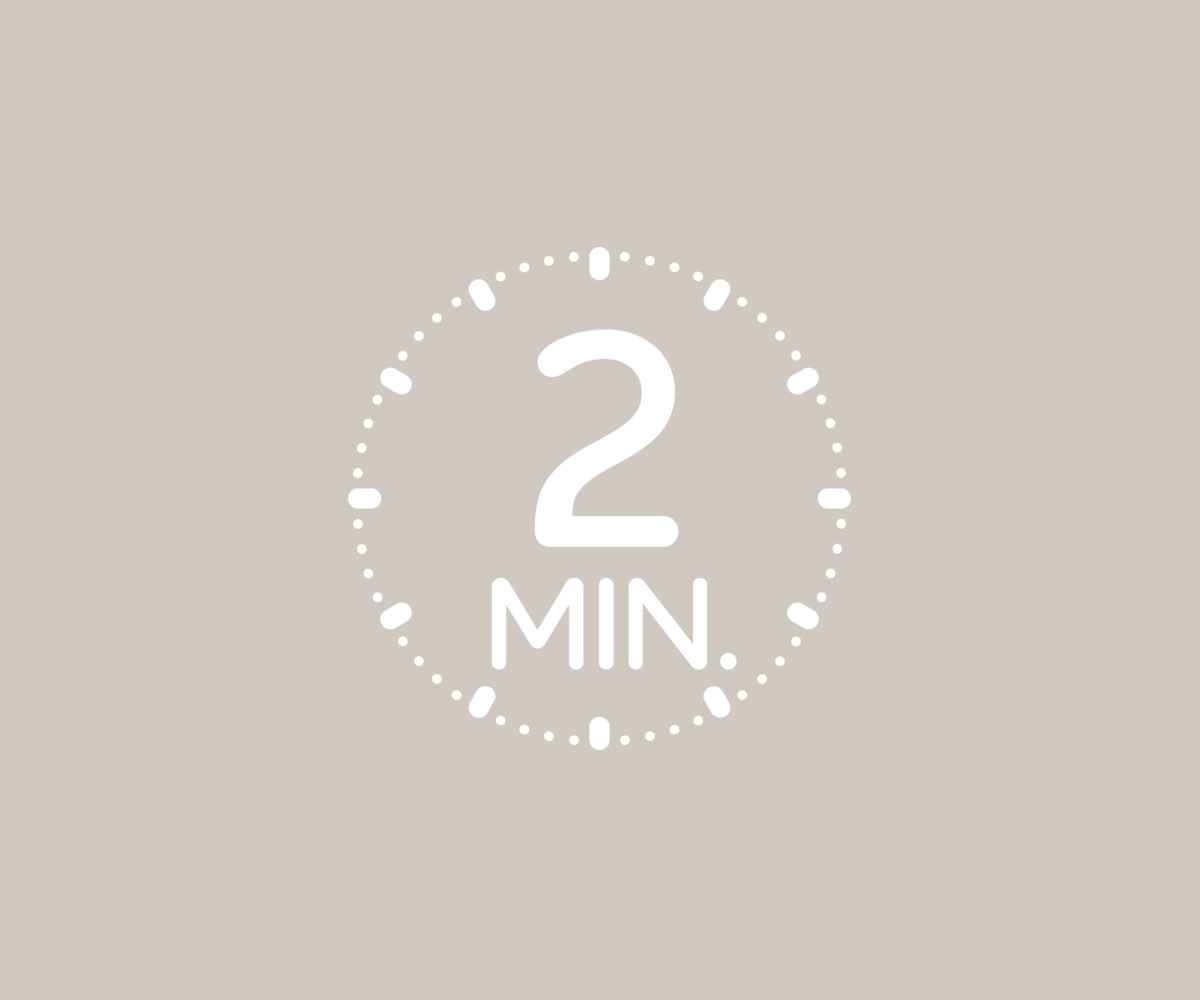 2
MIN.