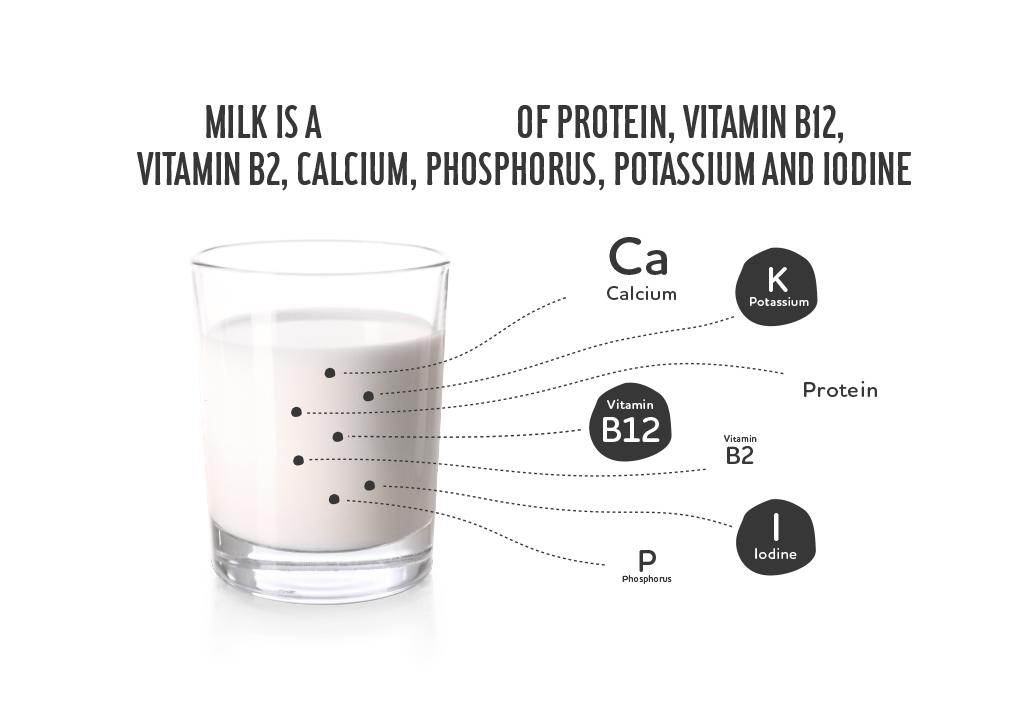 MILK IS A OF PROTEIN, VITAMIN B12, VITAMIN B2, CALCIUM, PHOSPHORUS, POTASSIUM AND IODINE

Ca
Calcium

K
Potassium

Protein

Vitamin
B12

Vitamin
B2

I
Iodine

P
Phosphorus